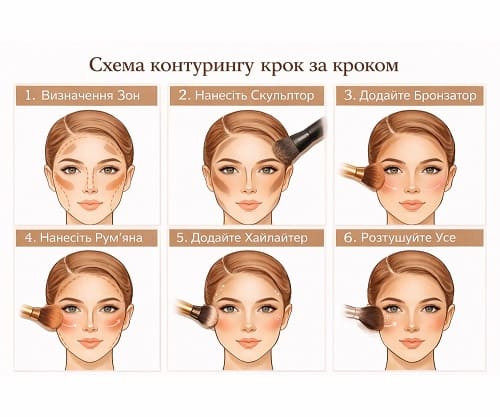 Схема контурингу крок за кроком

1. Визначення Зон

2. Нанесіть Скульптор

3. Додайте Бронзатор

4. Нанесіть Рум'яна

5. Додайте Хайлайтер

6. Розтушуйте Усе